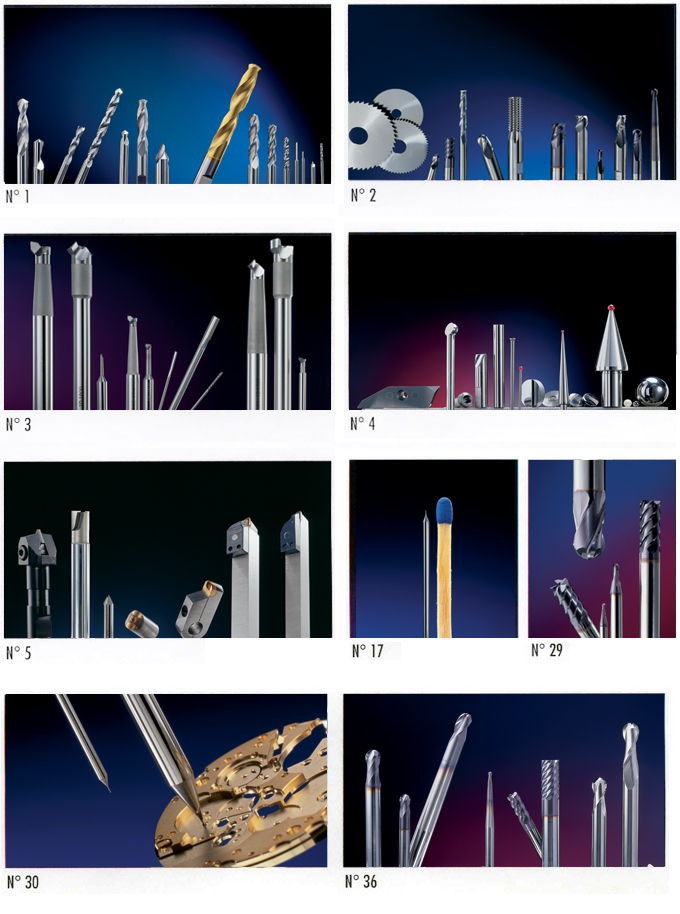 N° 1

N° 2

N° 3

N° 4

N° 5

N° 17

N° 29

N° 30

N° 36